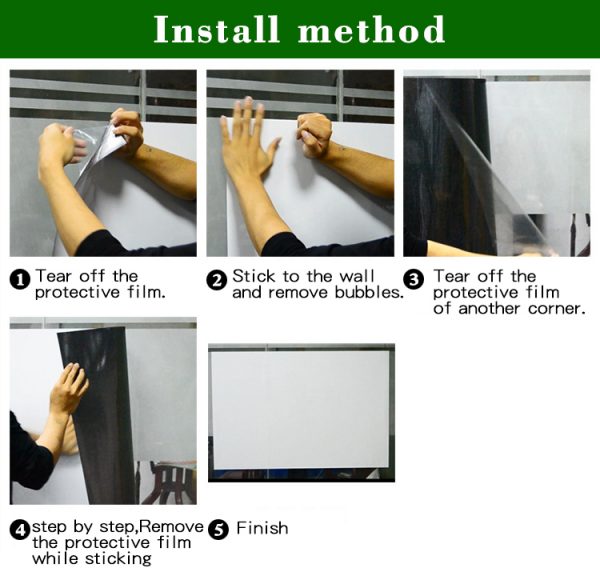 Install method

1 Tear off the protective film.

2 Stick to the wall and remove bubbles.

3 Tear off the protective film of another corner.

4 step by step,Remove the protective film while sticking

5 Finish