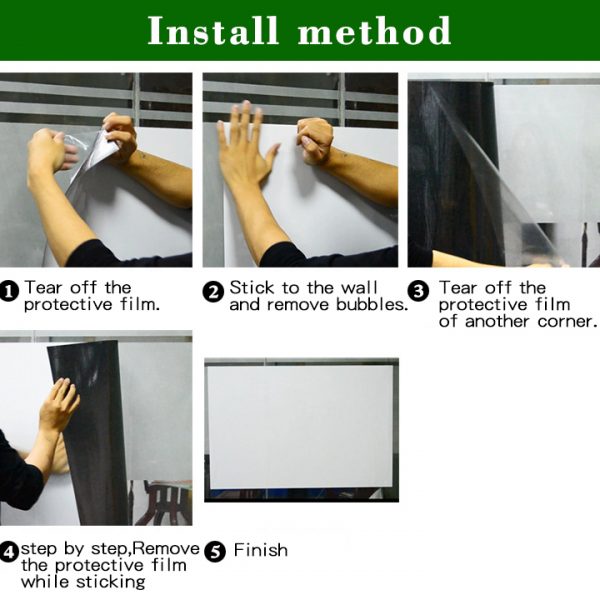 Install method

1 Tear off the protective film.

2 Stick to the wall and remove bubbles.

3 Tear off the protective film of another corner.

4 step by step,Remove the protective film while sticking

5 Finish