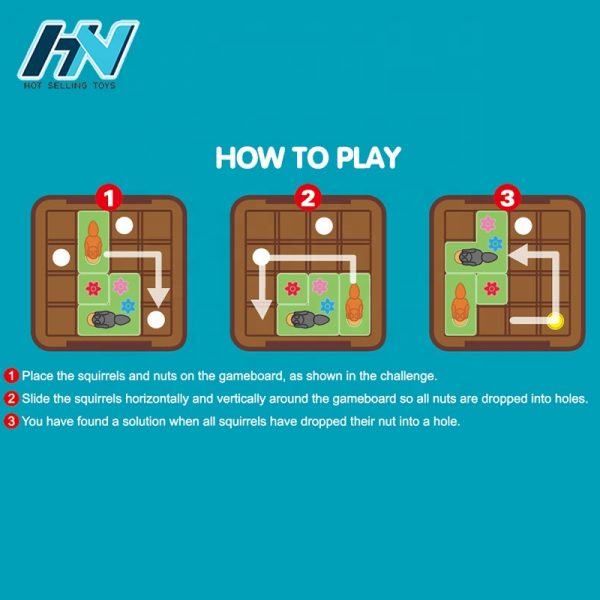 HN
HOT SELLING TOYS

HOW TO PLAY

1

2

3

1 Place the squirrels and nuts on the gameboard, as shown in the challenge.

2 Slide the squirrels horizontally and vertically around the gameboard so all nuts are dropped into holes.

3 You have found a solution when all squirrels have dropped their nut into a hole.