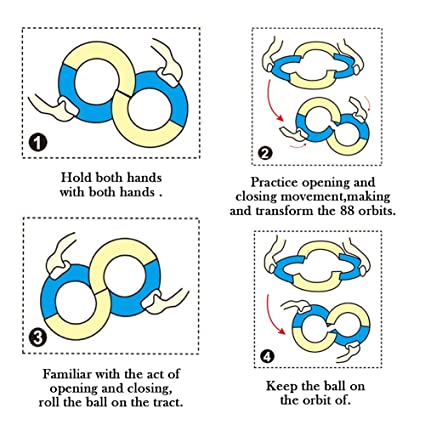 1

Hold both hands with both hands .

2

Practice opening and closing movement,making and transform the 88 orbits.

3

Familiar with the act of opening and closing, roll the ball on the tract.

4

Keep the ball on the orbit of.